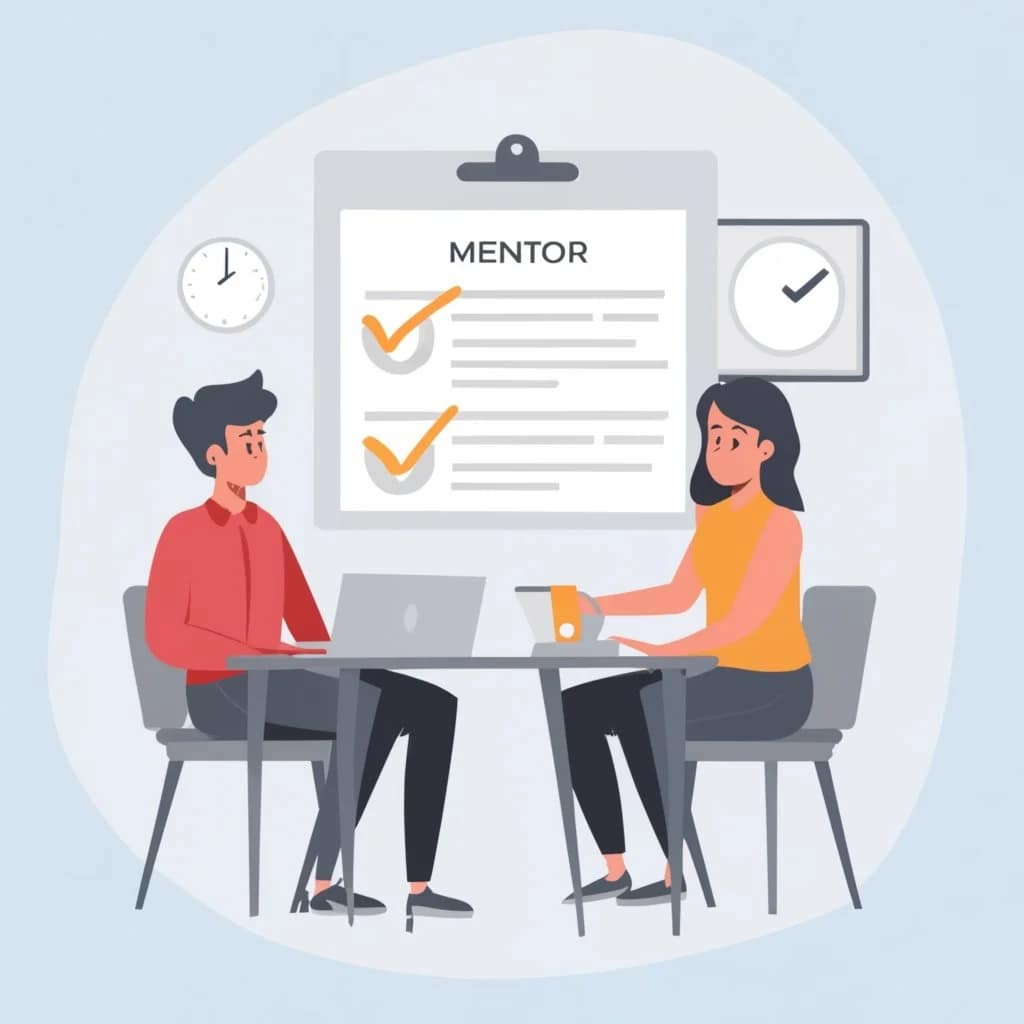 MENTOR